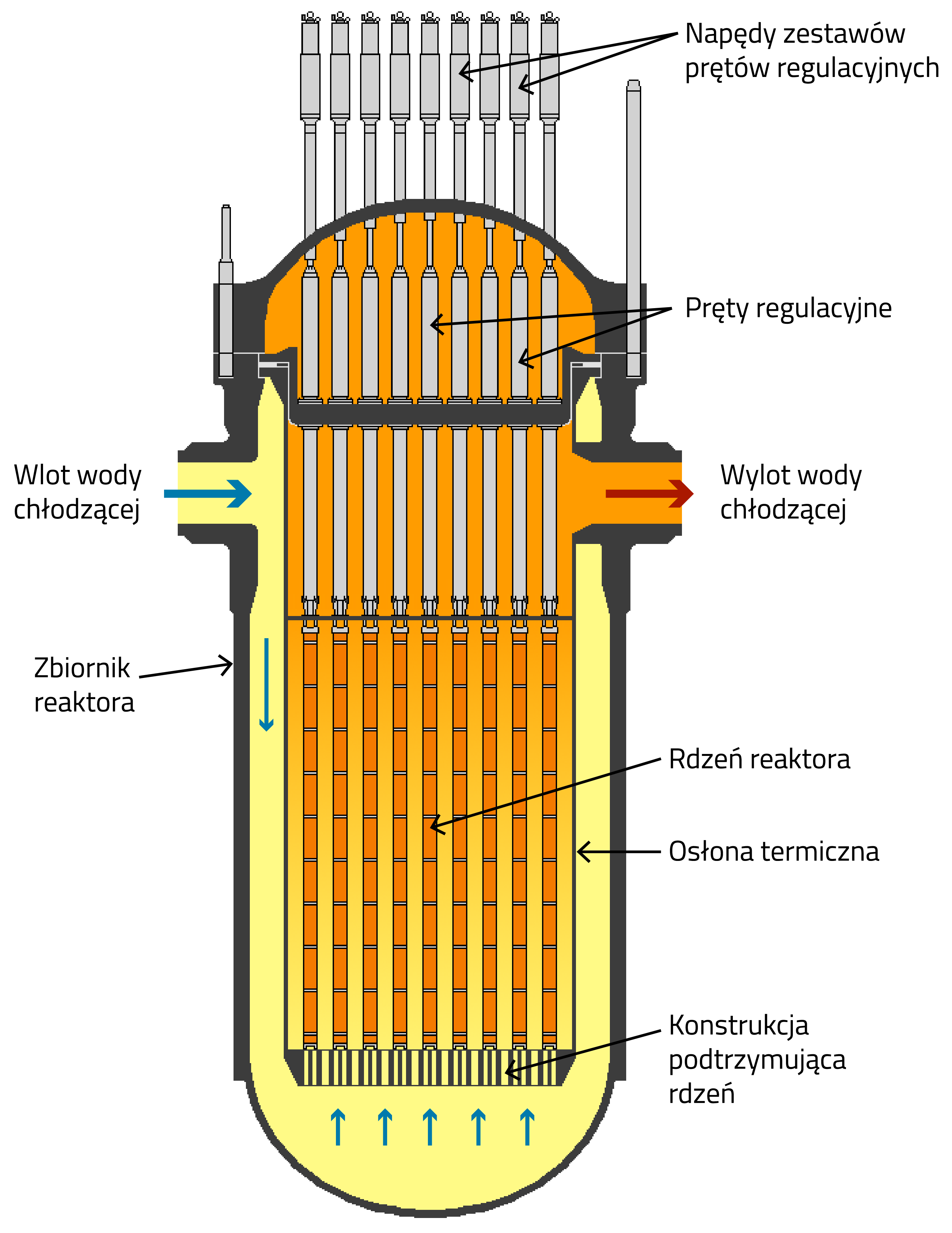 Napędy zestawów prętów regulacyjnych

Pręty regulacyjne

Wlot wody chłodzącej

Wylot wody chłodzącej

Zbiornik reaktora

Rdzeń reaktora

Osłona termiczna

Konstrukcja podtrzymująca rdzeń